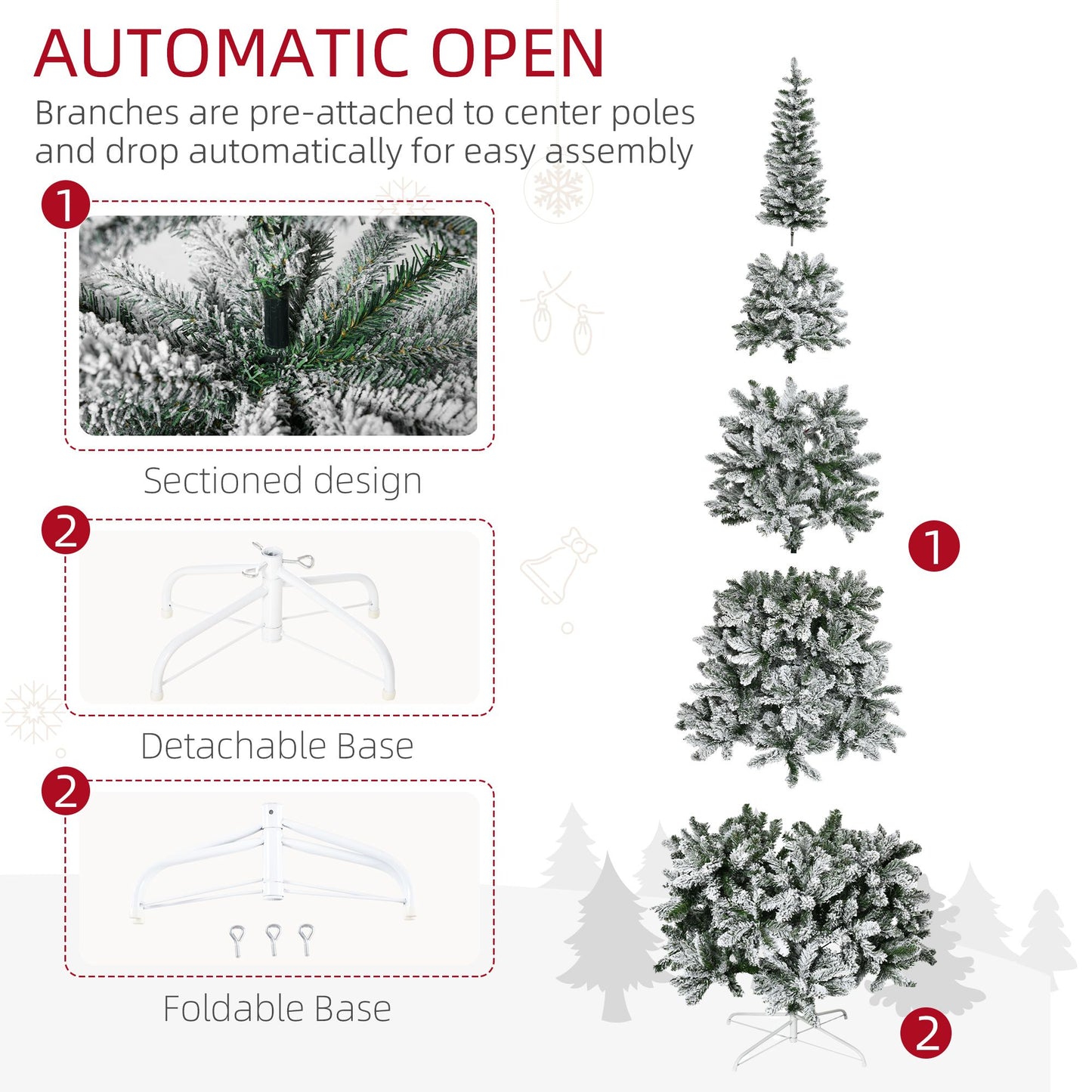 AUTOMATIC OPEN

Branches are pre-attached to center poles and drop automatically for easy assembly

1

Sectioned design

2

Detachable Base

2

Foldable Base

1

2